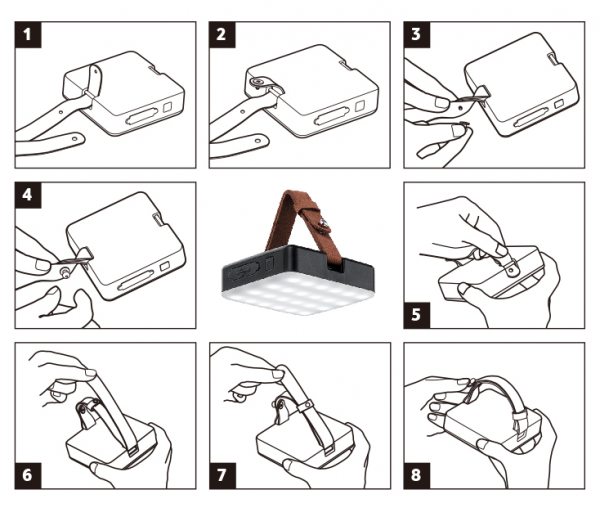 1

2

3

4

5

6

7

8